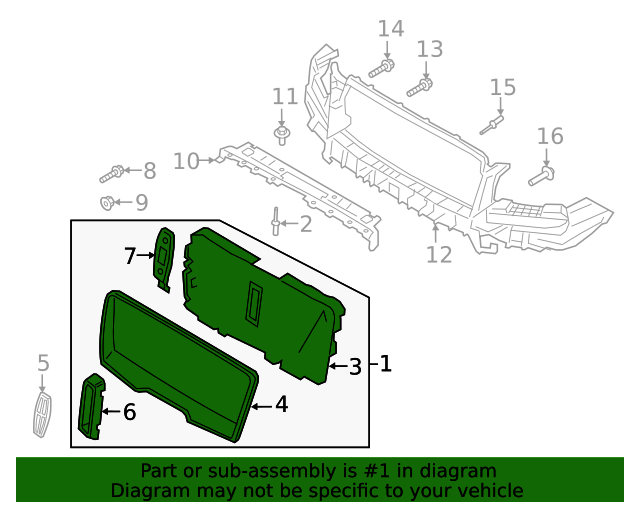 14
13
15
11
16
10
8
9
2
12
7
3
1
5
4
6

Part or sub-assembly is #1 in diagram
Diagram may not be specific to your vehicle