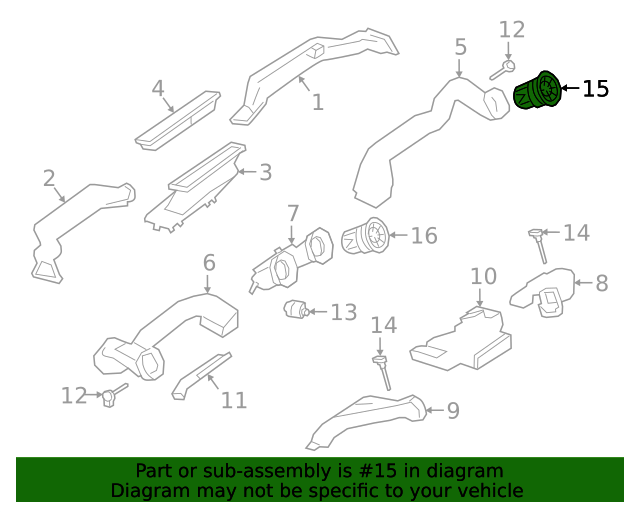 12
5
15
4
1
2
3
7
16
14
6
10
8
13
14
12
11
9

Part or sub-assembly is #15 in diagram
Diagram may not be specific to your vehicle