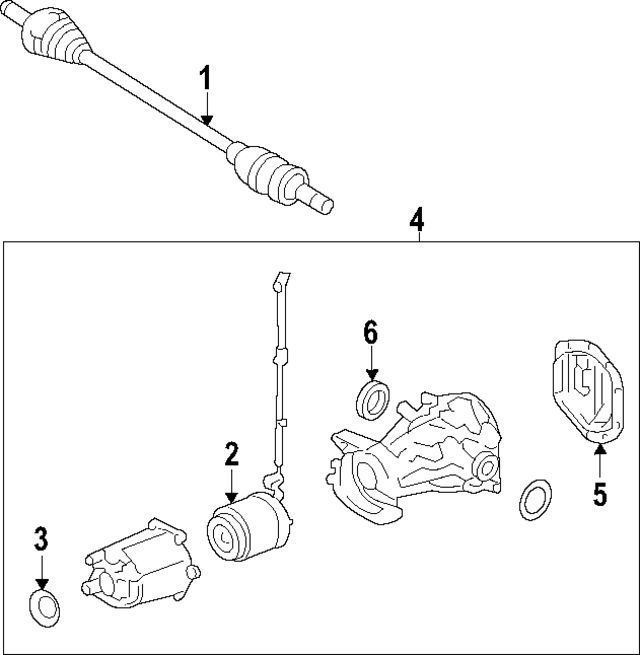 1
4
6
2
5
3