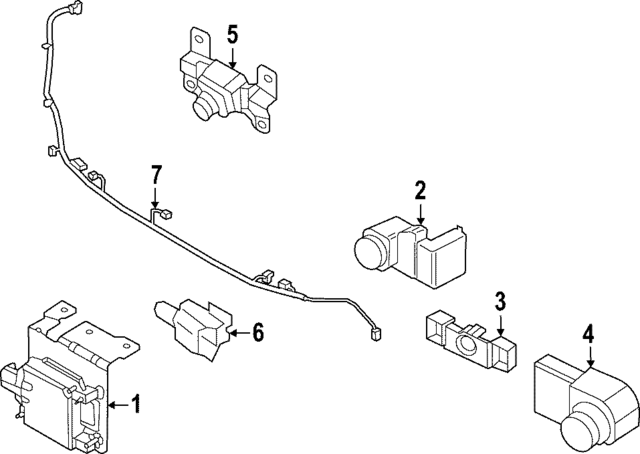 5
7
2
3
6
4
1