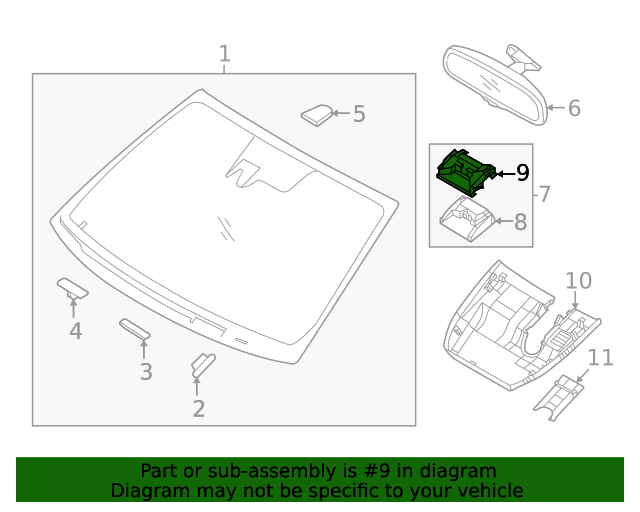 1
5
6
9
7
8
10
11
4
3
2

Part or sub-assembly is #9 in diagram
Diagram may not be specific to your vehicle