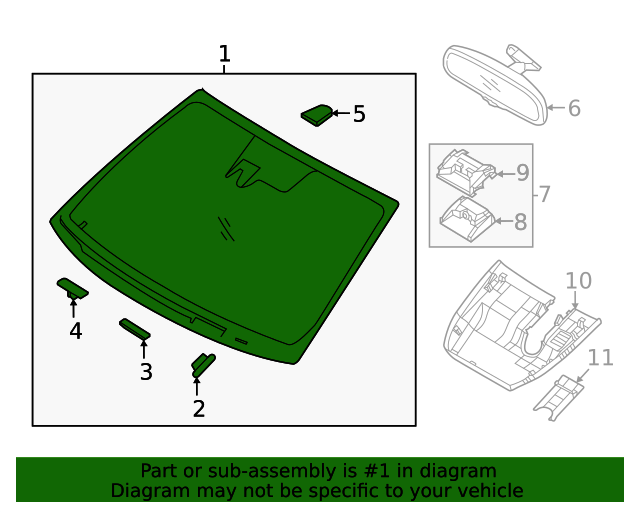 1
5
6
9
7
8
10
11
4
3
2

Part or sub-assembly is #1 in diagram
Diagram may not be specific to your vehicle