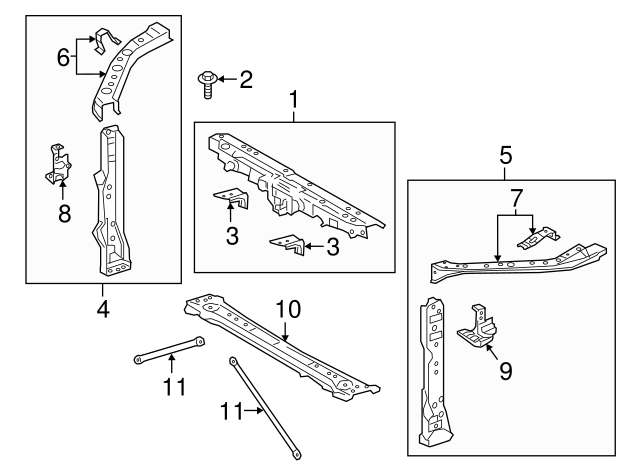 6
2
1
8
3
3
4
5
7
10
9
11
11