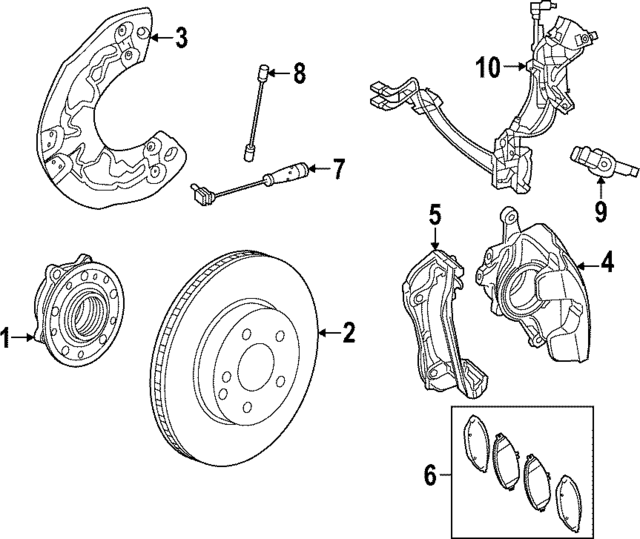 3
8
10
7
9
5
4
1
2
6