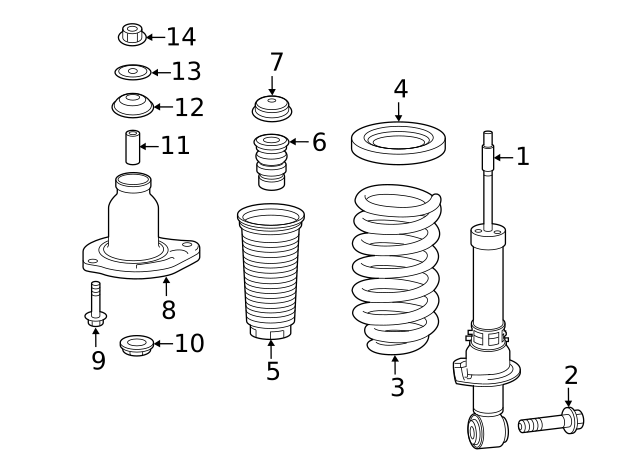 14
13
12
11
8
9
10
7
6
5
4
3
1
2