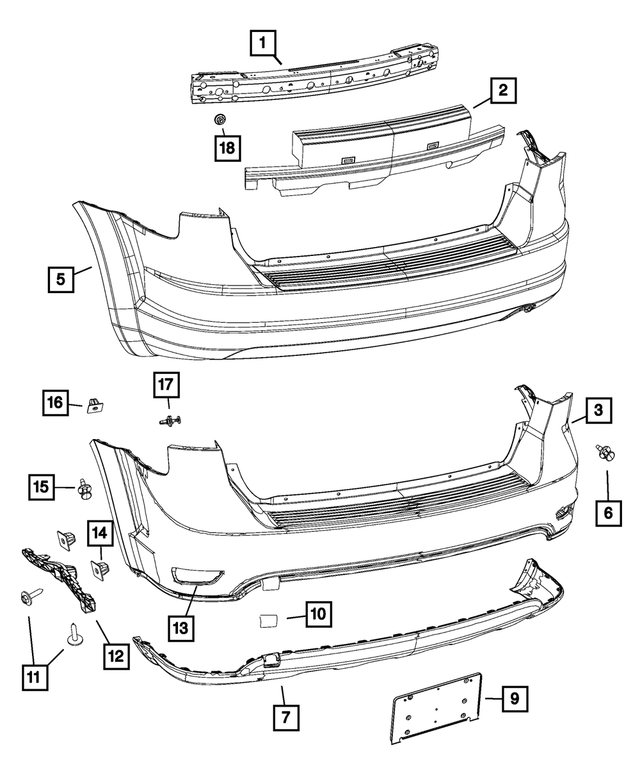 1
2
18
5
16
17
3
15
6
14
13
10
11
12
7
9