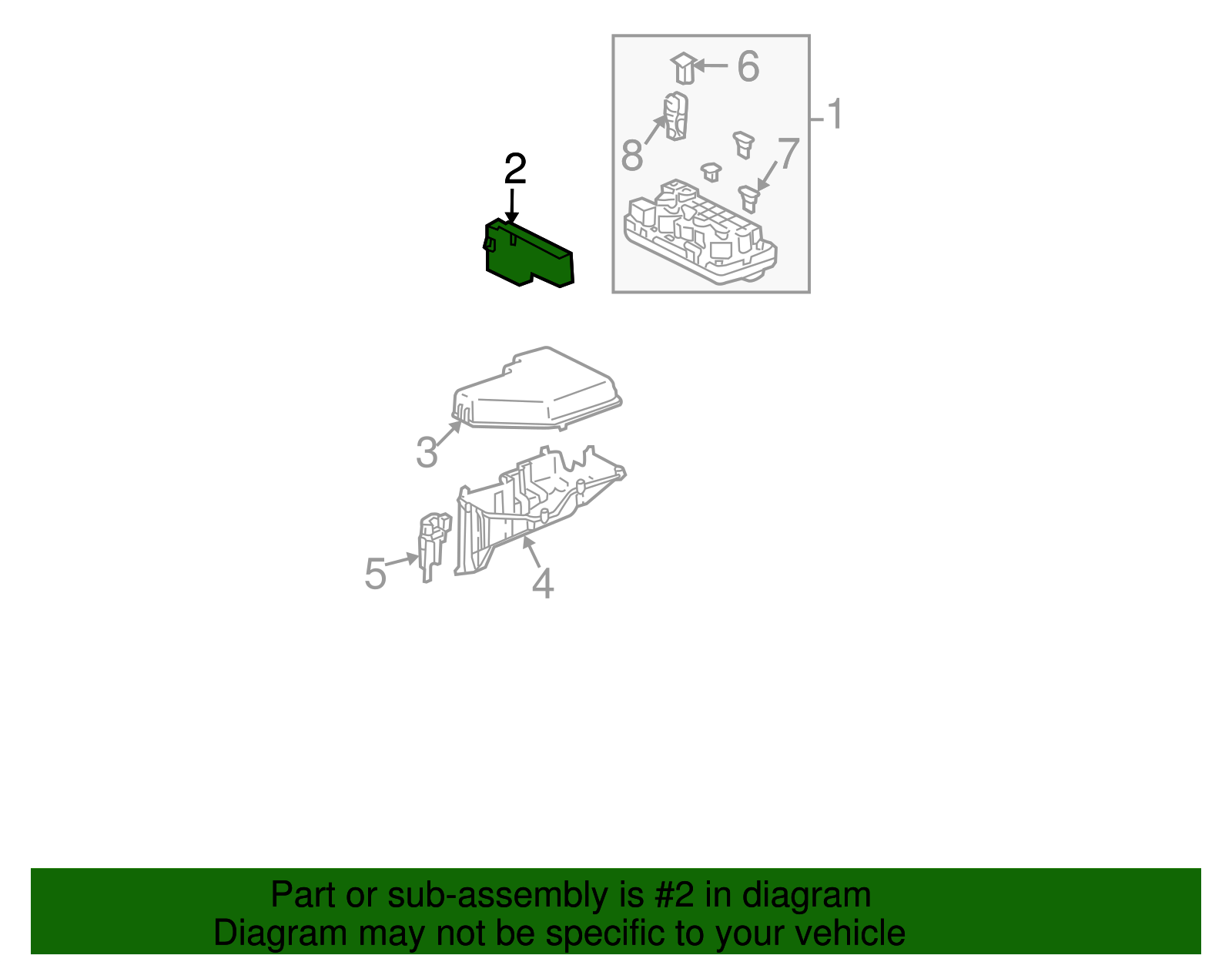 6
1
8
7
2
3
5
4

Part or sub-assembly is #2 in diagram
Diagram may not be specific to your vehicle