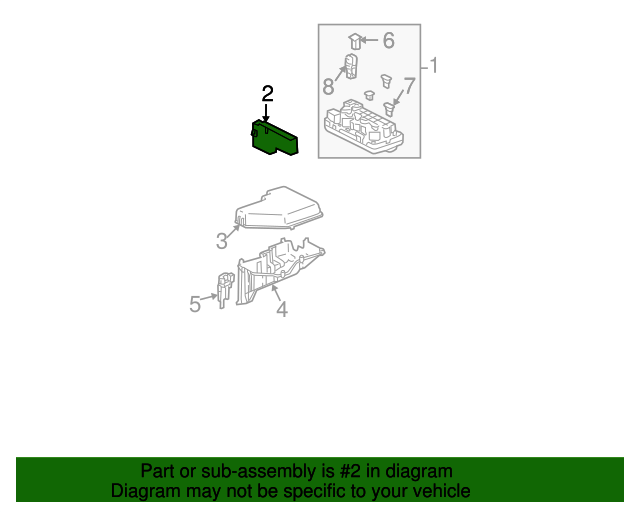 6
1
8
7
2
3
5
4

Part or sub-assembly is #2 in diagram
Diagram may not be specific to your vehicle