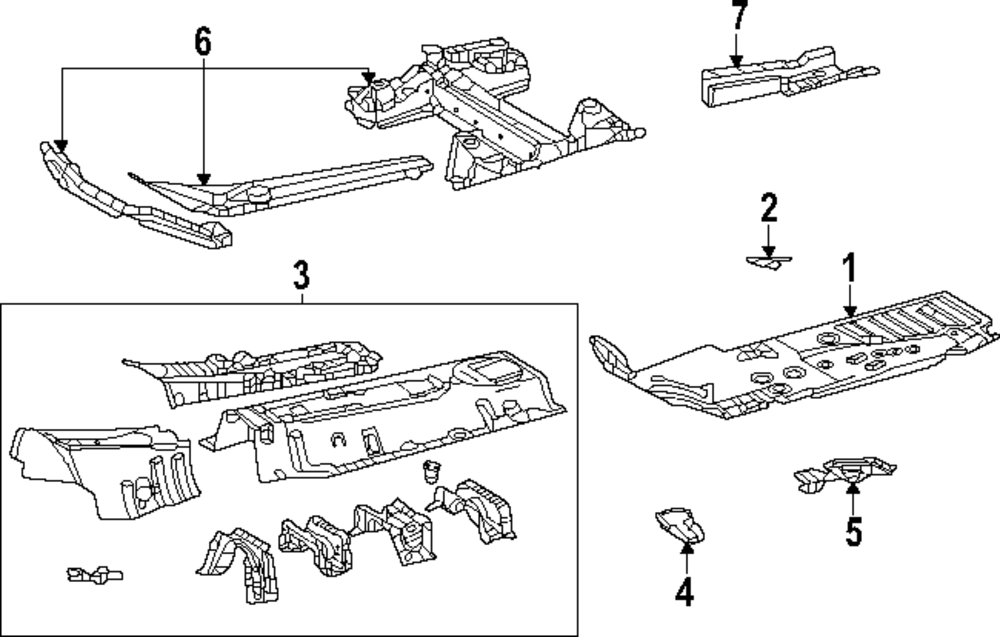 6
7
2
1
3
5
4