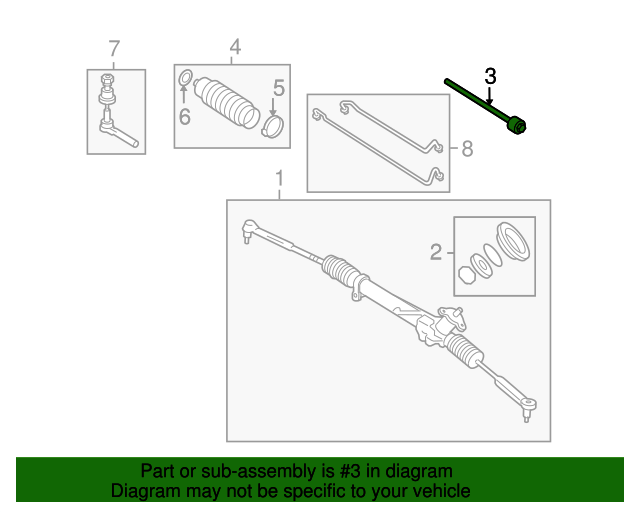 7
4
5
6
3
8
1
2

Part or sub-assembly is #3 in diagram
Diagram may not be specific to your vehicle