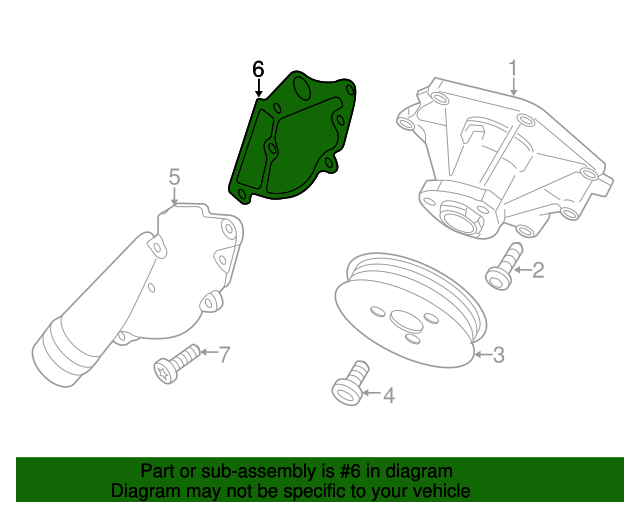 6
1
5
2
3
7
4

Part or sub-assembly is #6 in diagram
Diagram may not be specific to your vehicle