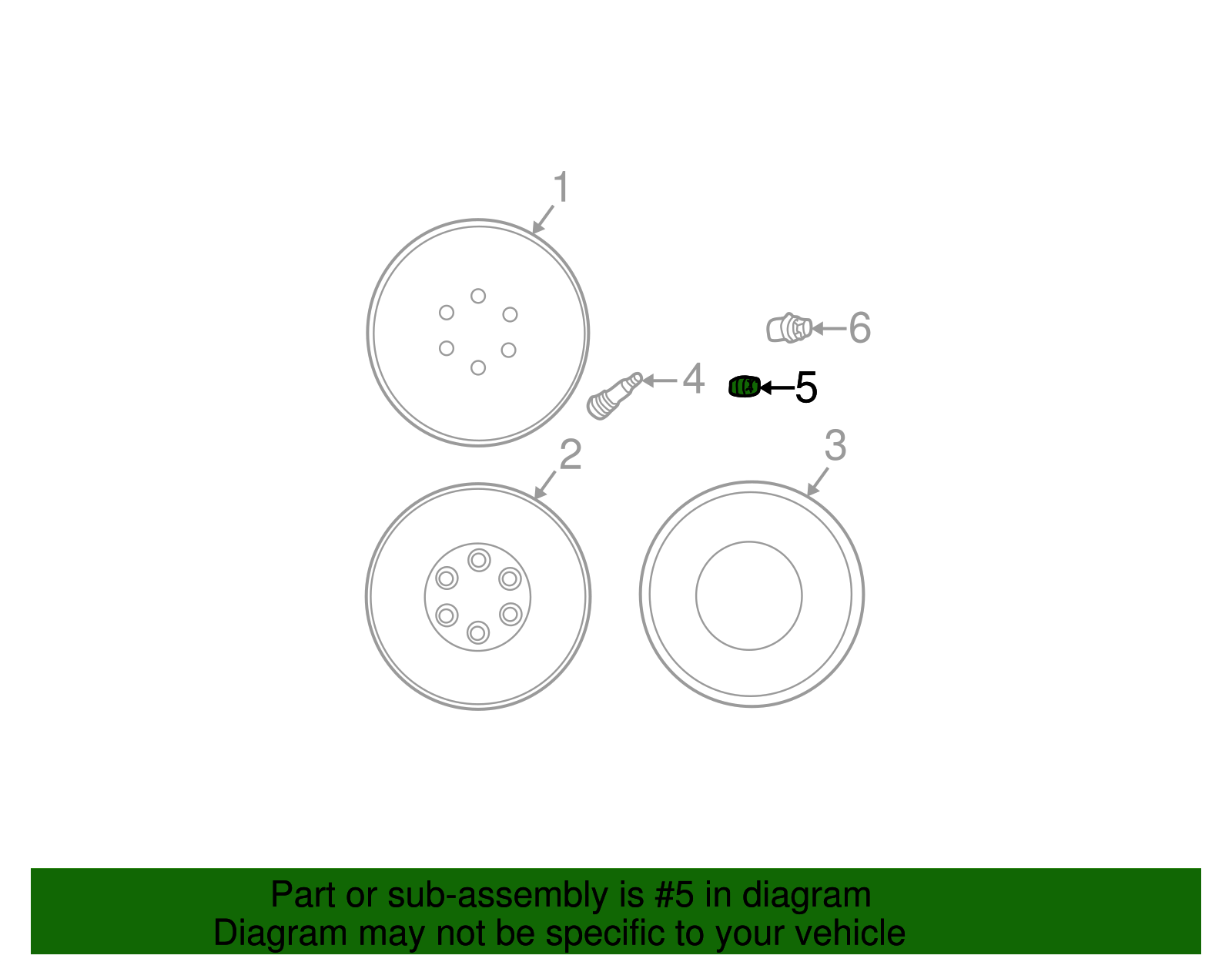 1

6

4

5

2

3

Part or sub-assembly is #5 in diagram
Diagram may not be specific to your vehicle