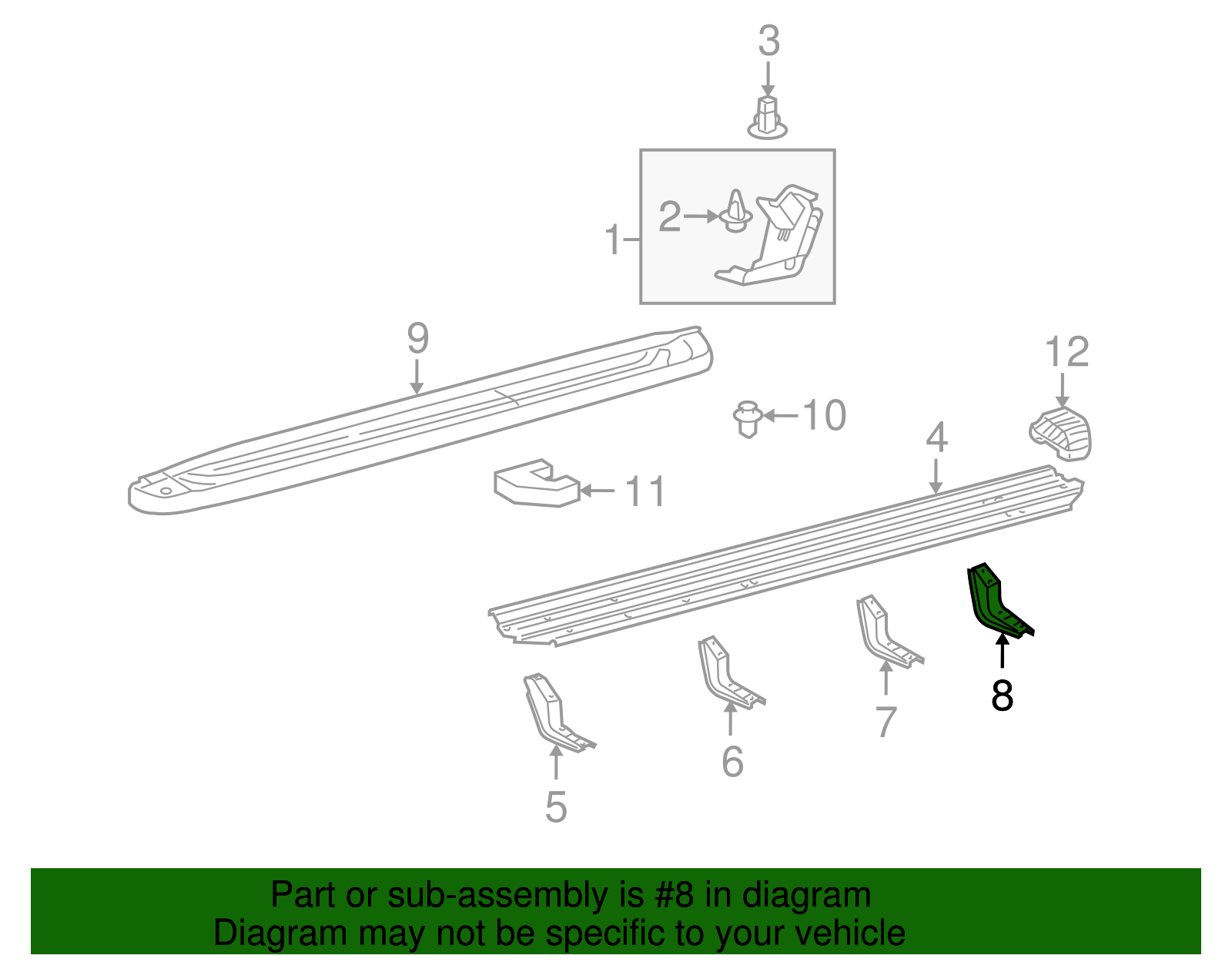 3

1

2

9

12

10

4

11

8

7

6

5

Part or sub-assembly is #8 in diagram
Diagram may not be specific to your vehicle