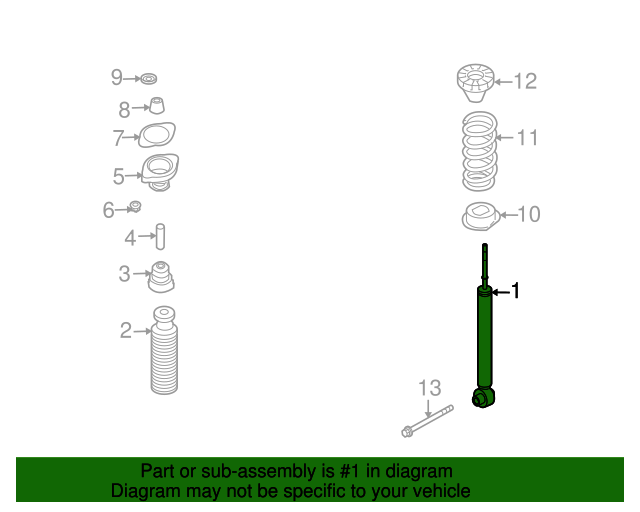 9
8
7
5
6
4
3
2
12
11
10
1
13

Part or sub-assembly is #1 in diagram
Diagram may not be specific to your vehicle