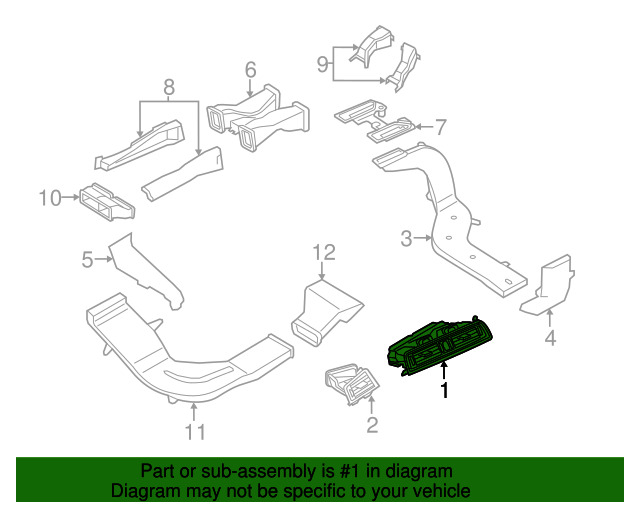 9
6
8
7
10
3
5
12
4
1
2
11

Part or sub-assembly is #1 in diagram
Diagram may not be specific to your vehicle