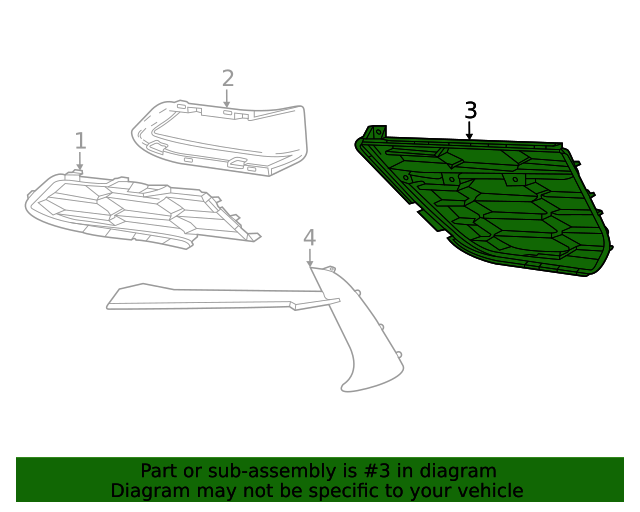 2

3

1

4

Part or sub-assembly is #3 in diagram
Diagram may not be specific to your vehicle