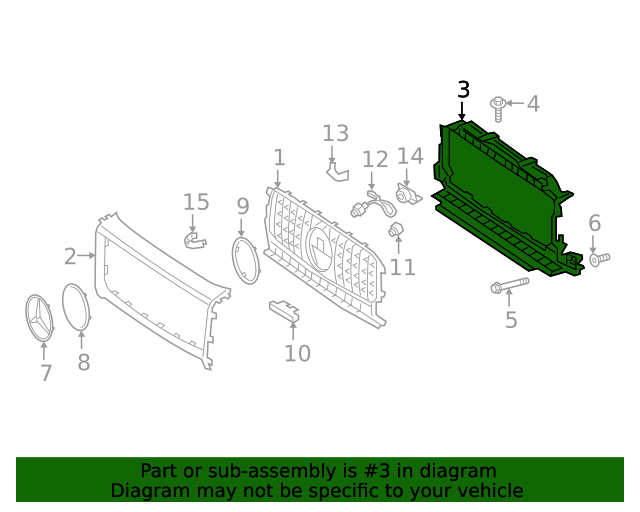 3
4
13
1
12
14
15
9
6
2
11
5
10
7
8

Part or sub-assembly is #3 in diagram
Diagram may not be specific to your vehicle