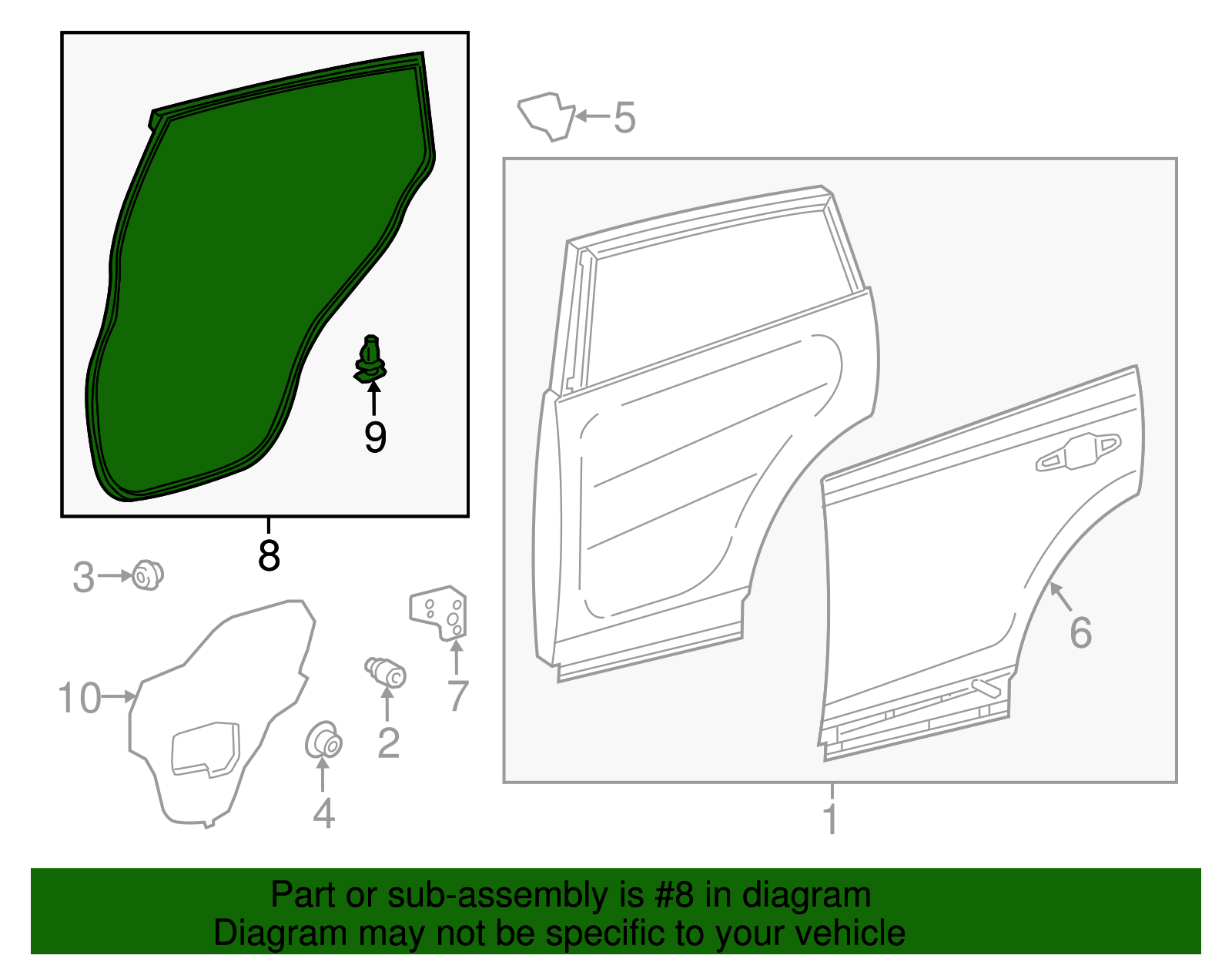 5
9
8
3
10
2
7
4
6
1

Part or sub-assembly is #8 in diagram
Diagram may not be specific to your vehicle