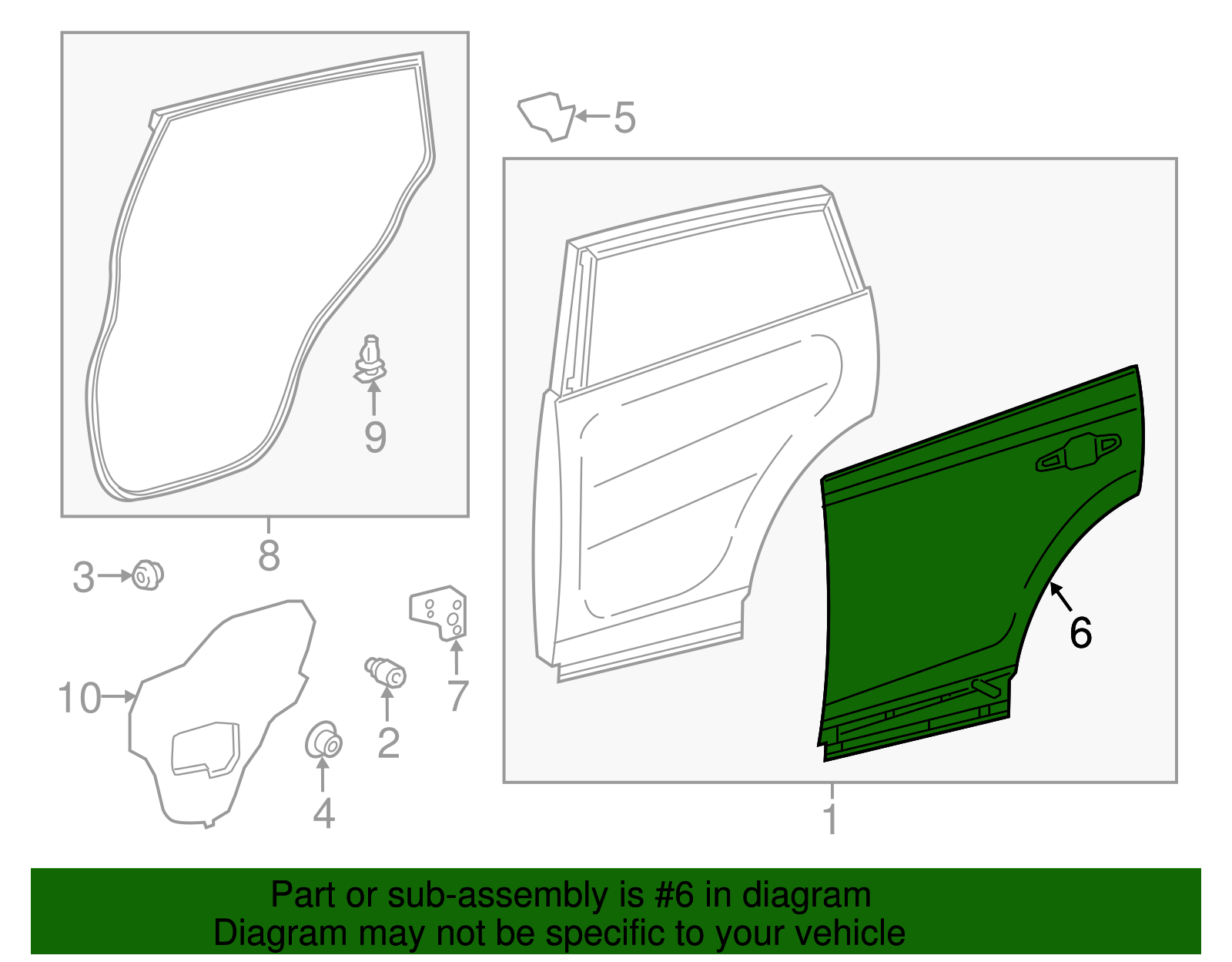 5

9

8

3

6

10

7

2

4

1

Part or sub-assembly is #6 in diagram
Diagram may not be specific to your vehicle