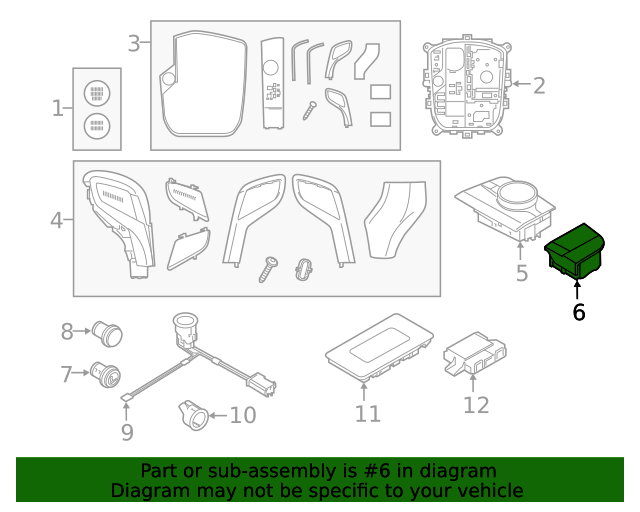 3
1
2
4
5
6
8
7
9
10
11
12

Part or sub-assembly is #6 in diagram
Diagram may not be specific to your vehicle