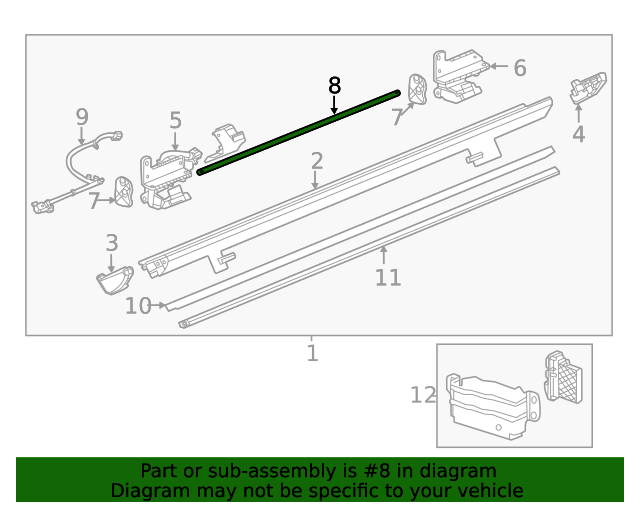 8
6
9
5
7
4
2
7
3
11
10
1
12

Part or sub-assembly is #8 in diagram
Diagram may not be specific to your vehicle