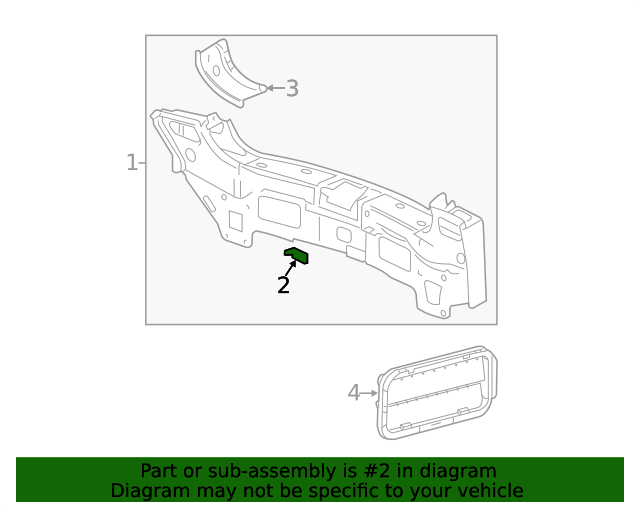 3
1
2
4
Part or sub-assembly is #2 in diagram
Diagram may not be specific to your vehicle