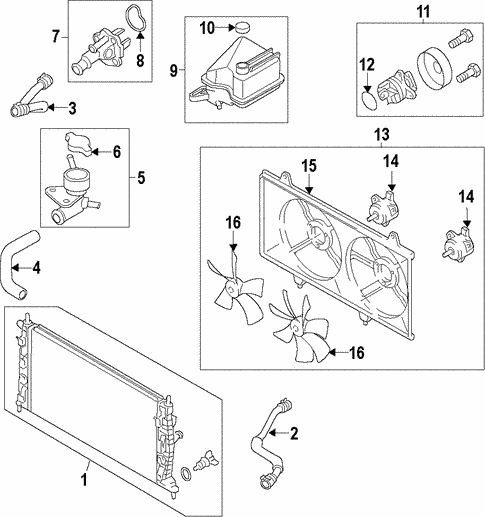 7
8
10
9
11
12
3
6
5
13
15
14
14
16
4
16
2
1