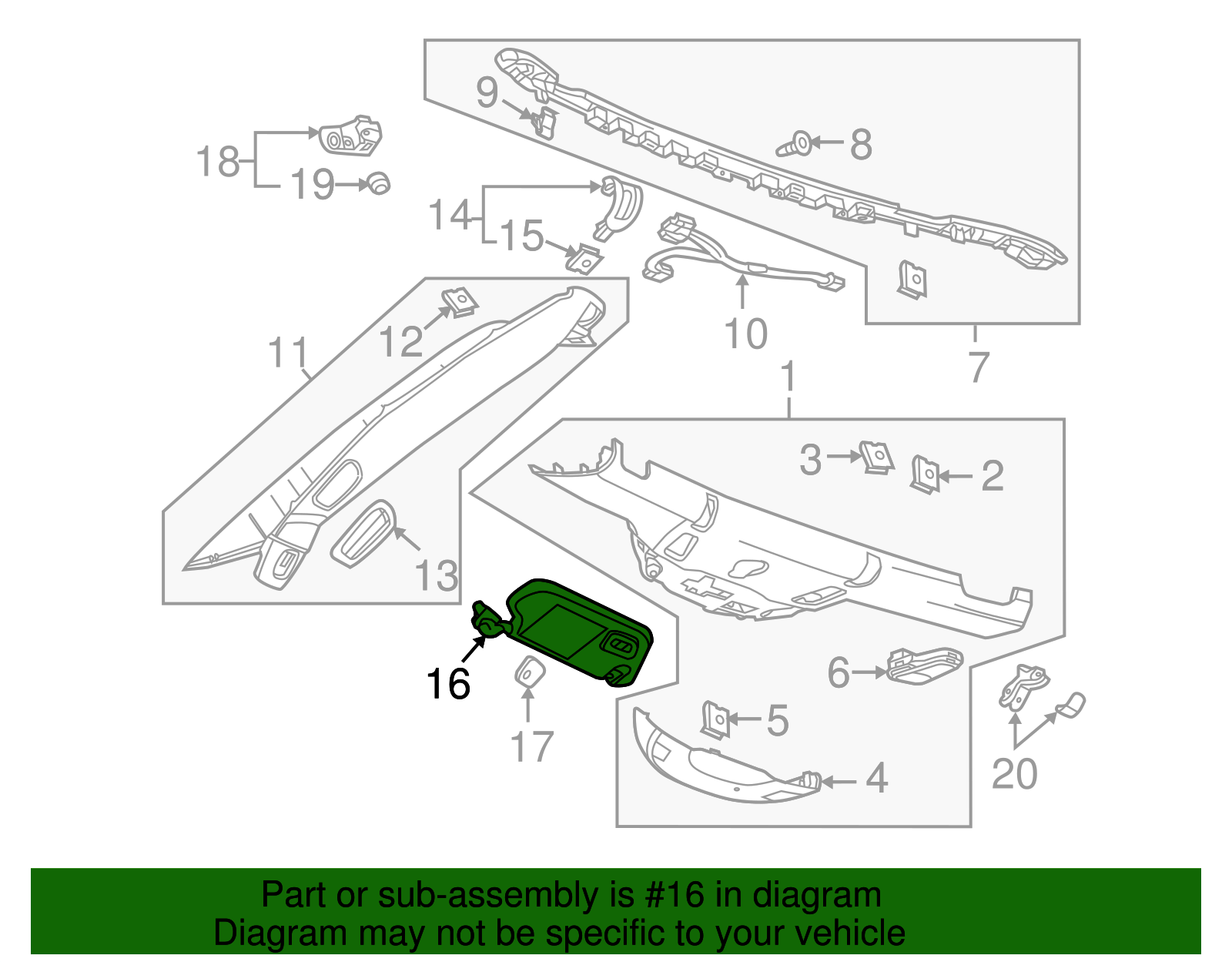 9
8
18
19
14
15
12
11
10
7
1
3
2
13
16
17
6
5
4
20

Part or sub-assembly is #16 in diagram
Diagram may not be specific to your vehicle