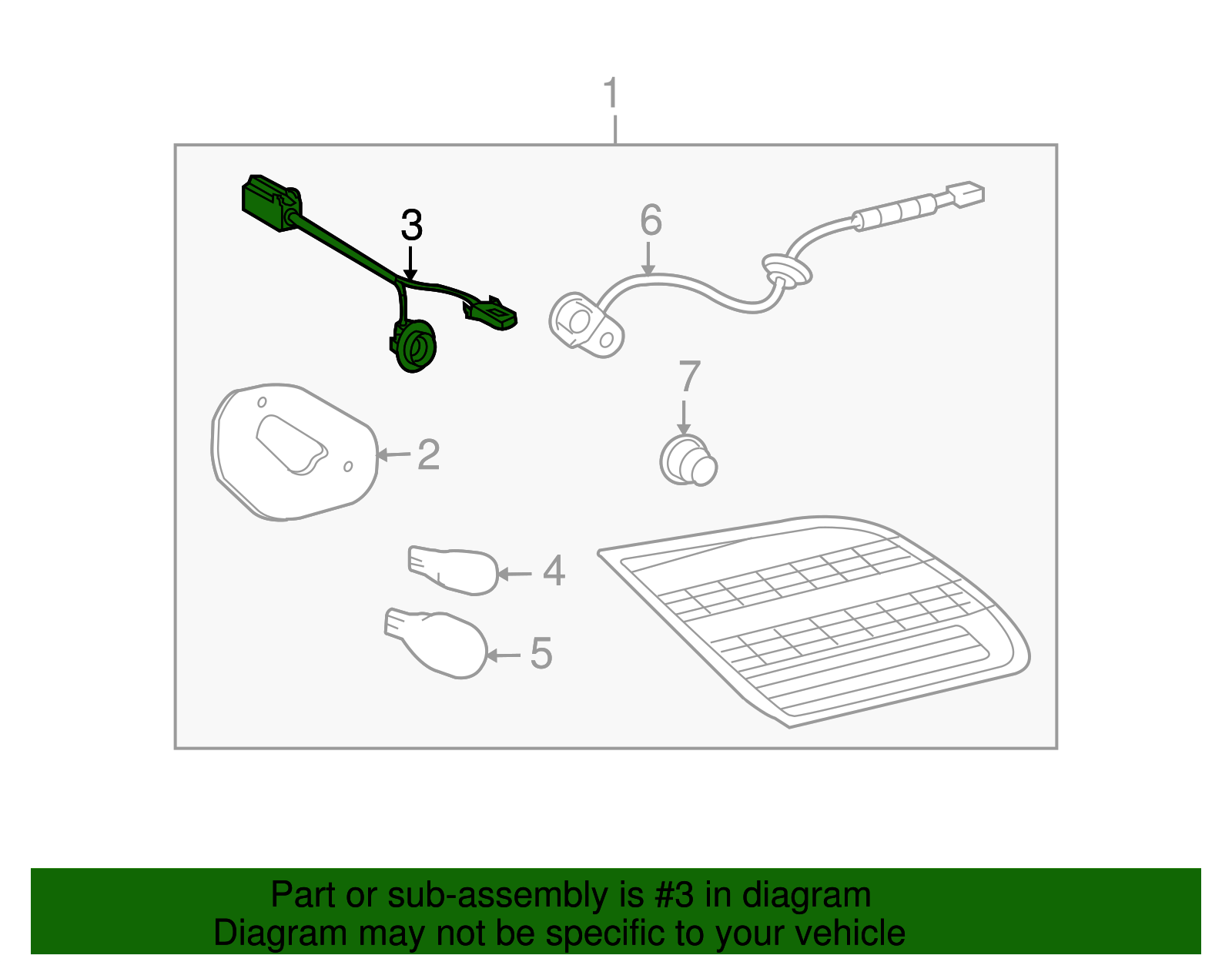 1

3

6

7

2

4

5

Part or sub-assembly is #3 in diagram
Diagram may not be specific to your vehicle