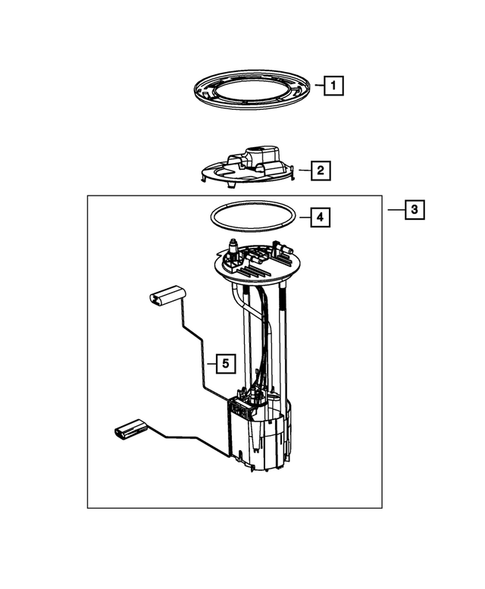 1
2
3
4
5