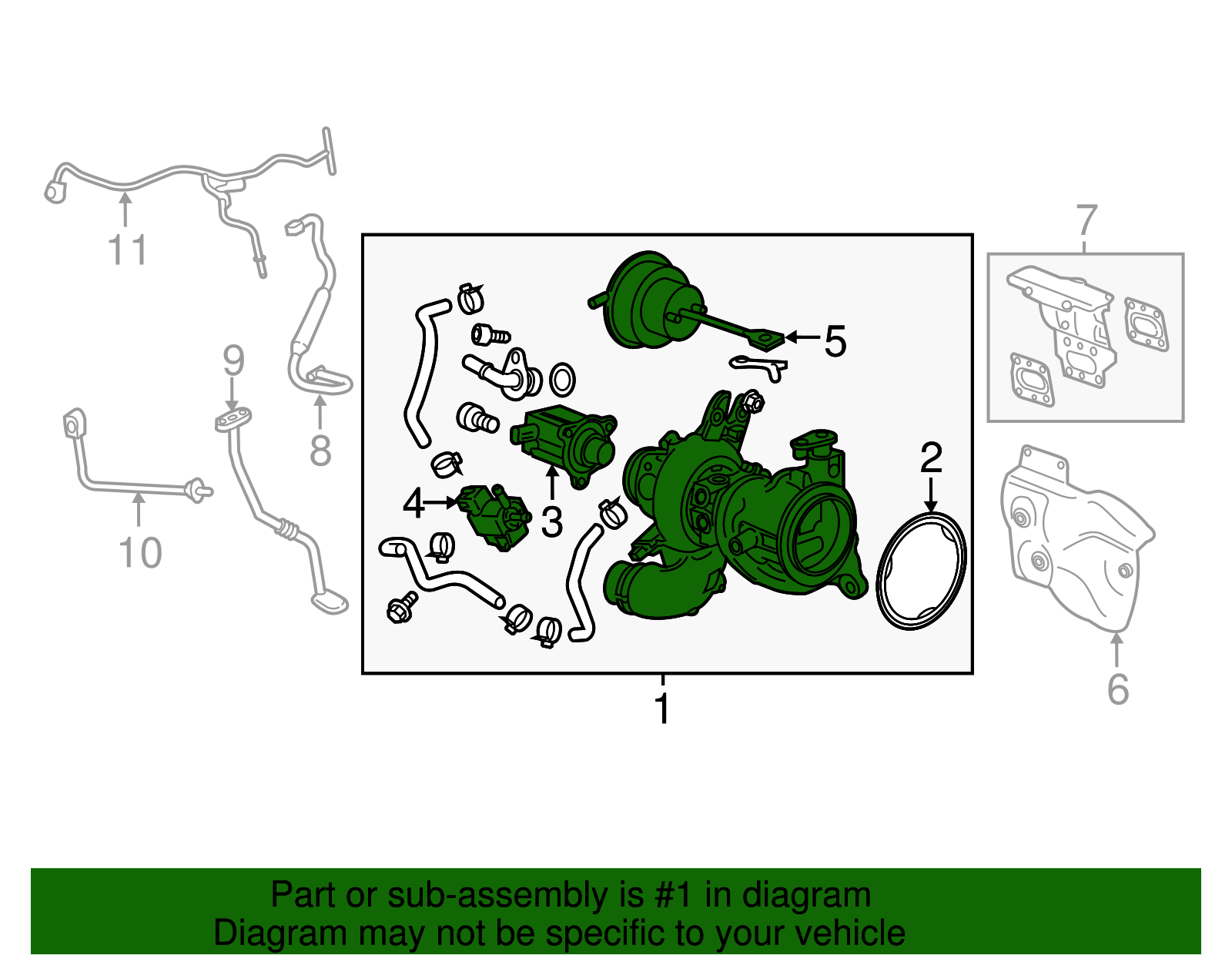 11

7

9

8

5

10

4

3

2

6

1

Part or sub-assembly is #1 in diagram
Diagram may not be specific to your vehicle