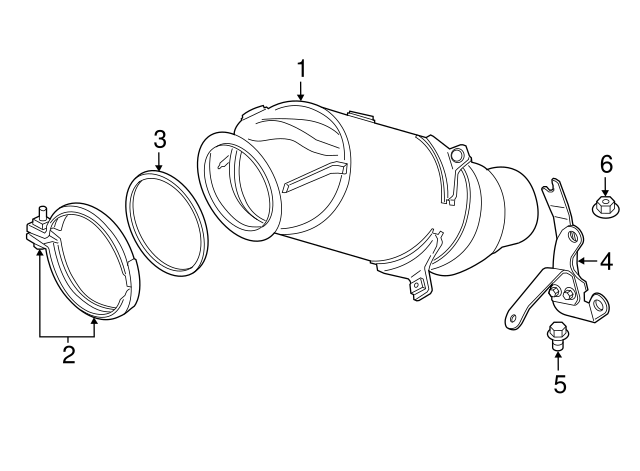 1
3
6
4
2
5