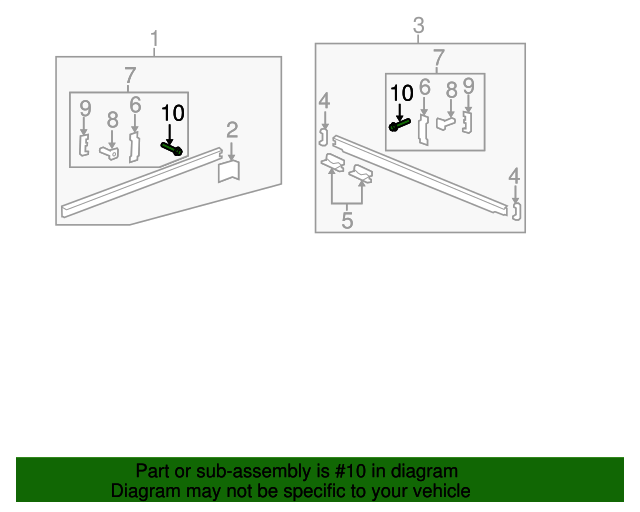 1
7
9
8
6
10
2

3
7
10
6
8
9
4
4
5

Part or sub-assembly is #10 in diagram
Diagram may not be specific to your vehicle