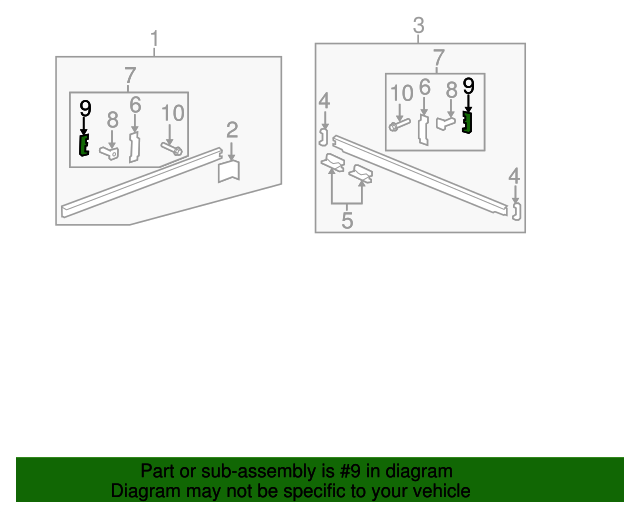 1
7
9
8
6
10
2

3
7
10
6
8
9
4
4
5

Part or sub-assembly is #9 in diagram
Diagram may not be specific to your vehicle