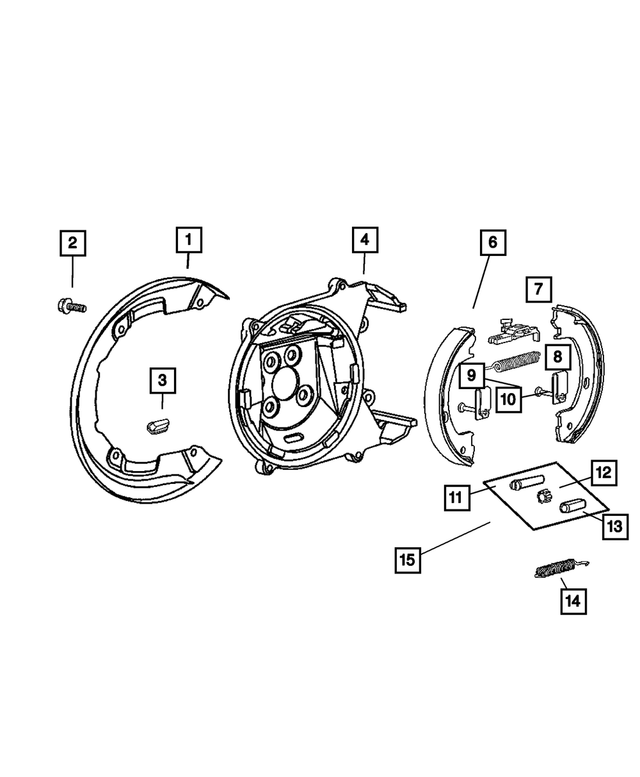 2
1
4
6
7
3
8
9
10
12
11
13
15
14