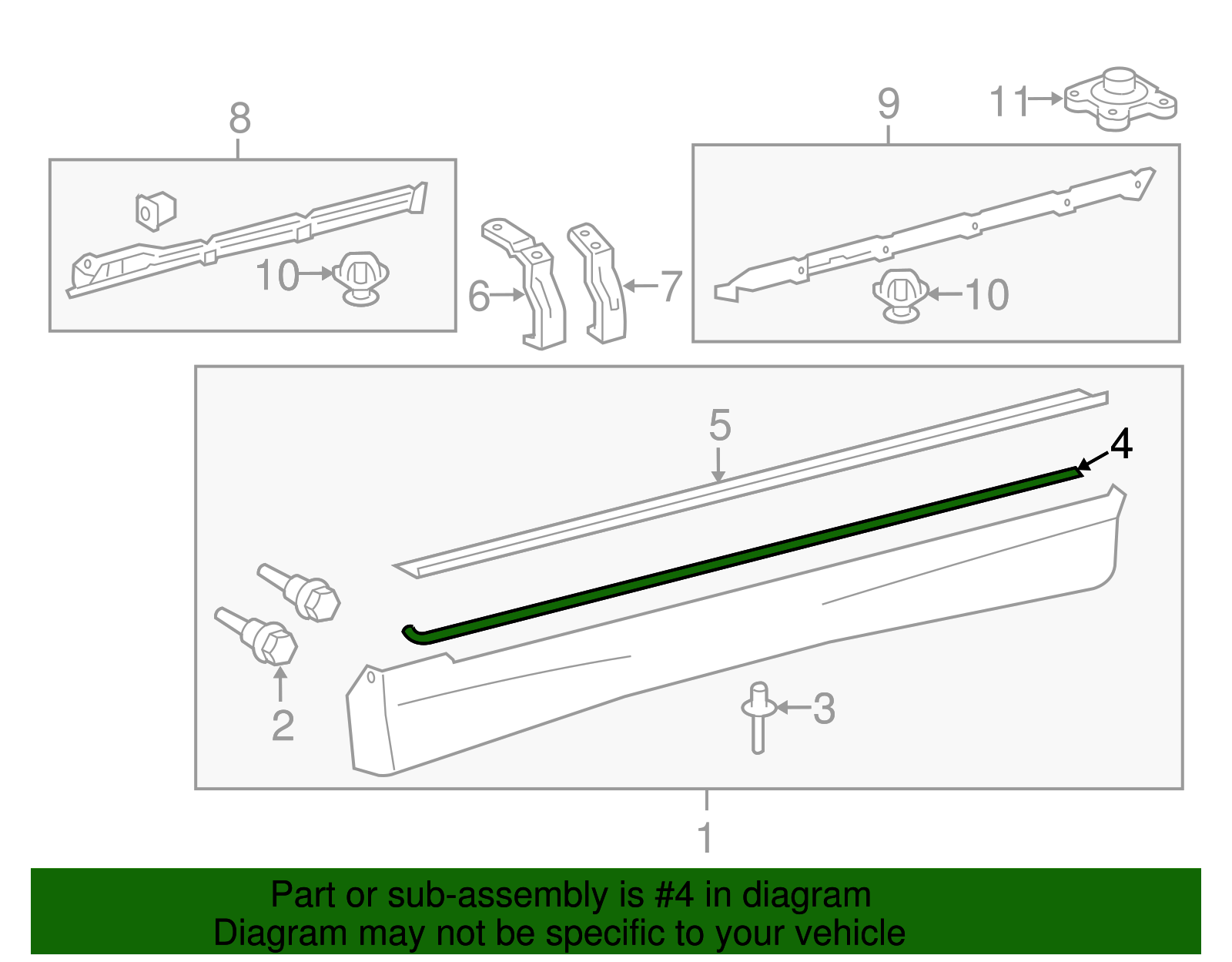 8
10
6
7
9
11
10
5
4
2
3
1

Part or sub-assembly is #4 in diagram
Diagram may not be specific to your vehicle