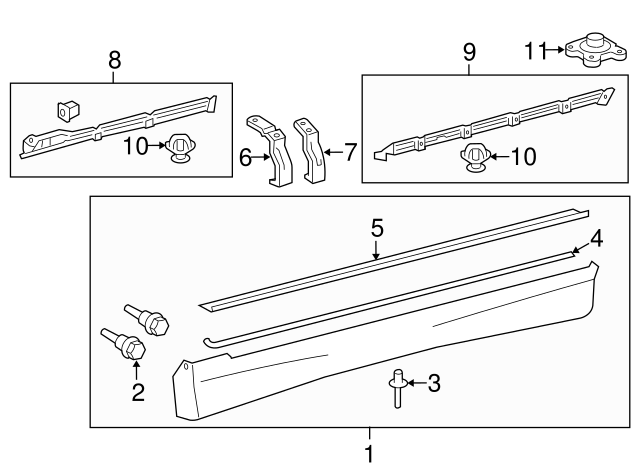 8
9
11
10
6
7
10
5
4
2
3
1