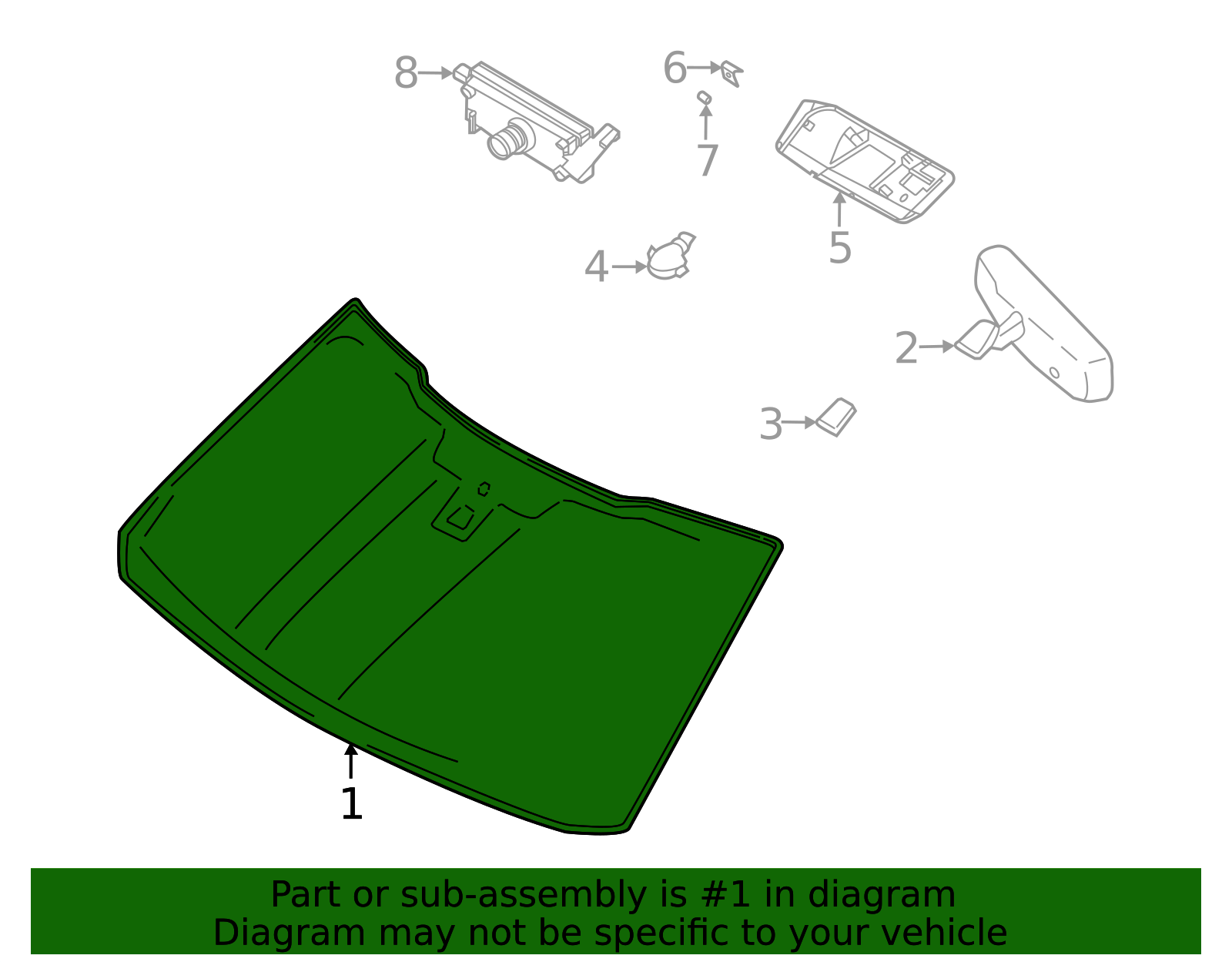 8
6
7
5
4
2
3
1

Part or sub-assembly is #1 in diagram
Diagram may not be specific to your vehicle