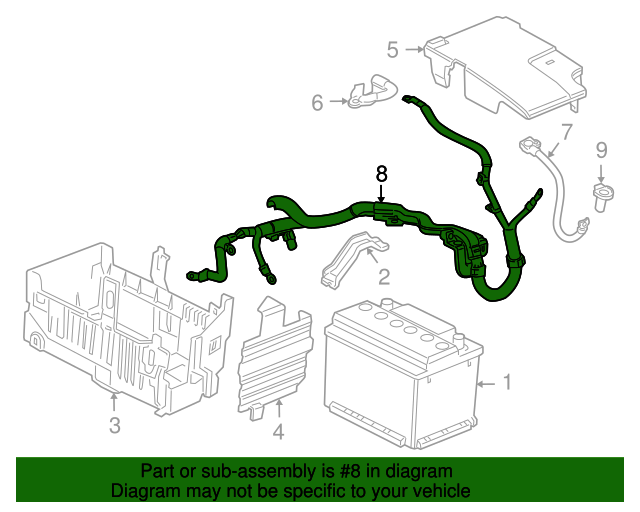 5
6
7
9
8
2
1
3
4

Part or sub-assembly is #8 in diagram
Diagram may not be specific to your vehicle