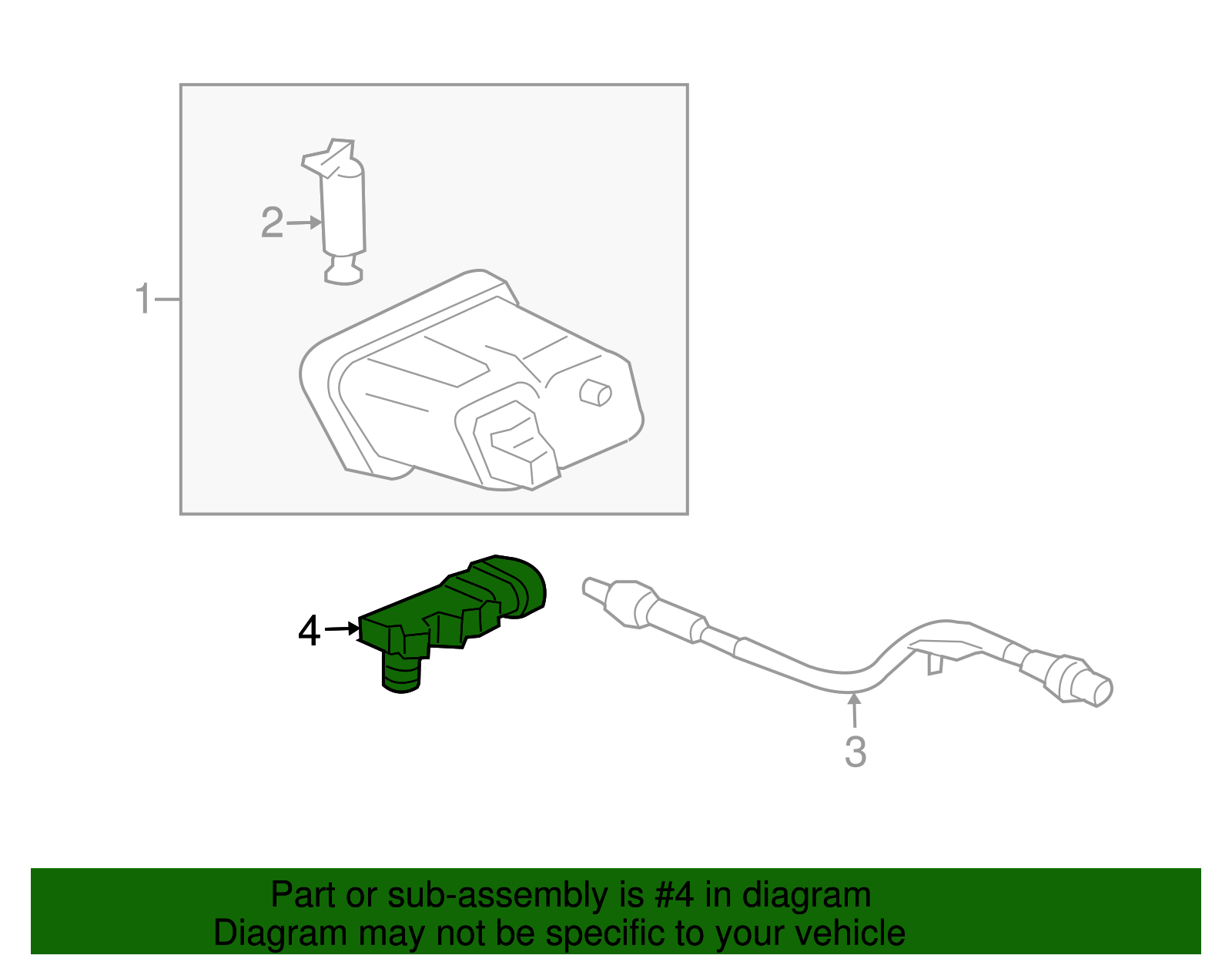 2
1
4
3
Part or sub-assembly is #4 in diagram
Diagram may not be specific to your vehicle