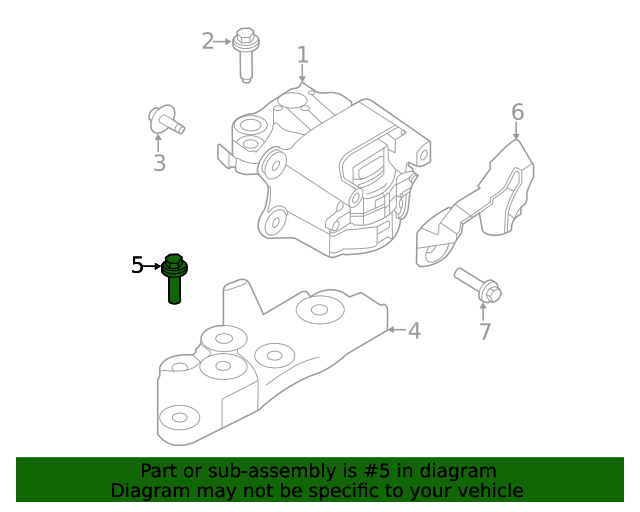 2
1
3
6
5
4
7

Part or sub-assembly is #5 in diagram
Diagram may not be specific to your vehicle