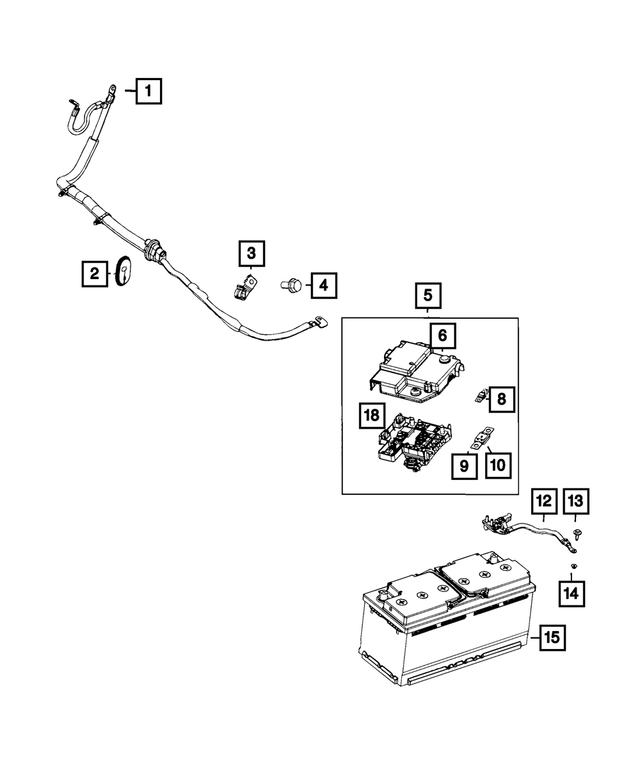 1
2
3
4
5
6
8
18
9
10
12
13
14
15