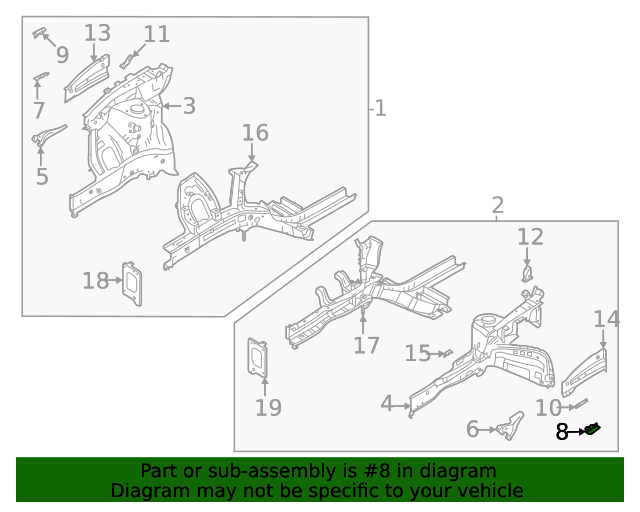 9
13
11
7
3
1
5
16
18
2
12
14
17
15
19
4
10
6
8

Part or sub-assembly is #8 in diagram
Diagram may not be specific to your vehicle