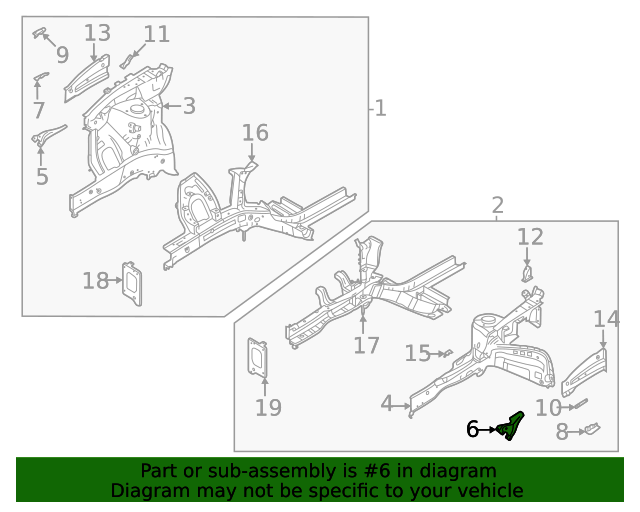 9
13
11
7
3
1
5
16
18
2
12
14
17
15
19
4
10
6
8

Part or sub-assembly is #6 in diagram
Diagram may not be specific to your vehicle