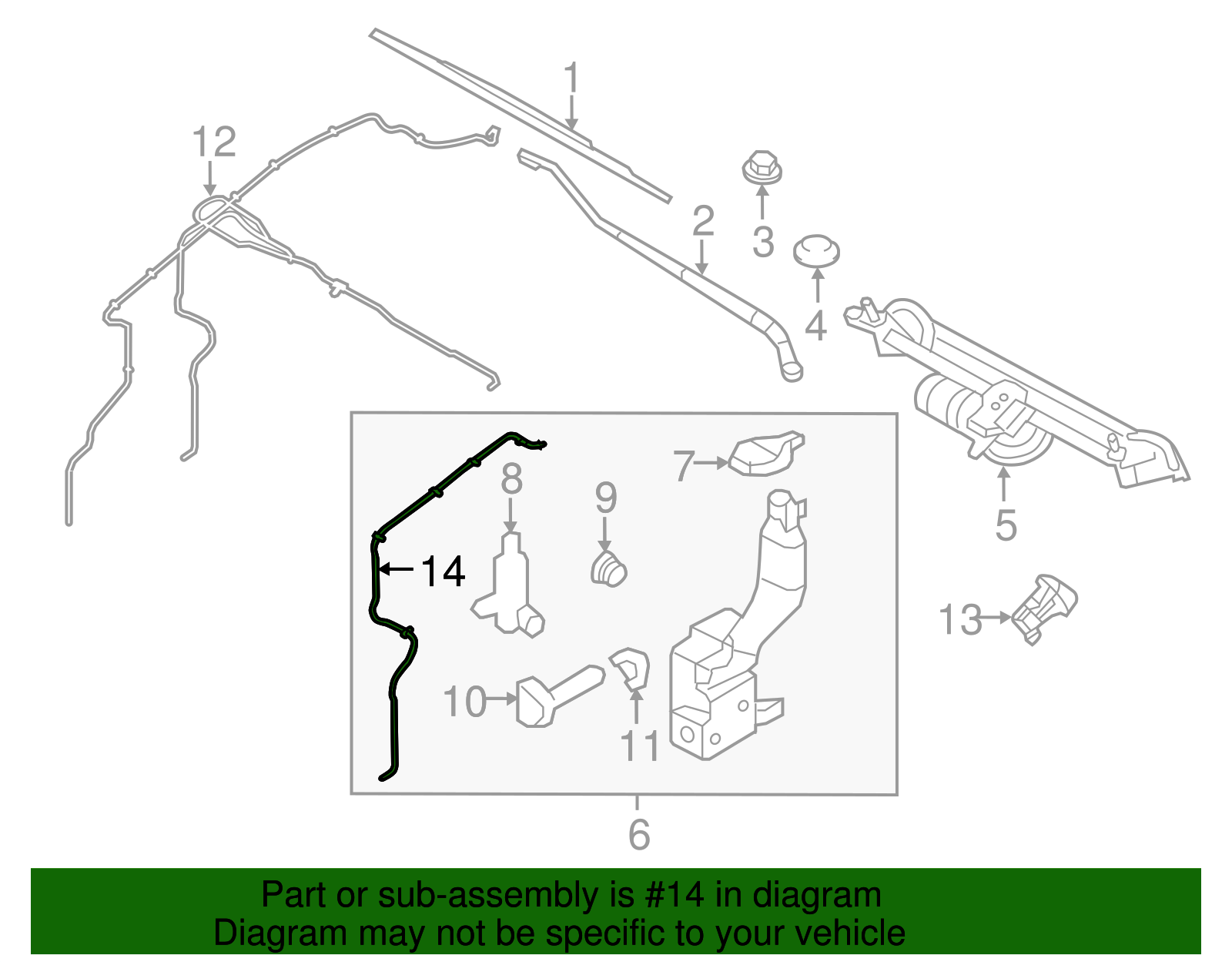 1
12
2
3
4
5
7
8
9
14
13
10
11
6

Part or sub-assembly is #14 in diagram
Diagram may not be specific to your vehicle