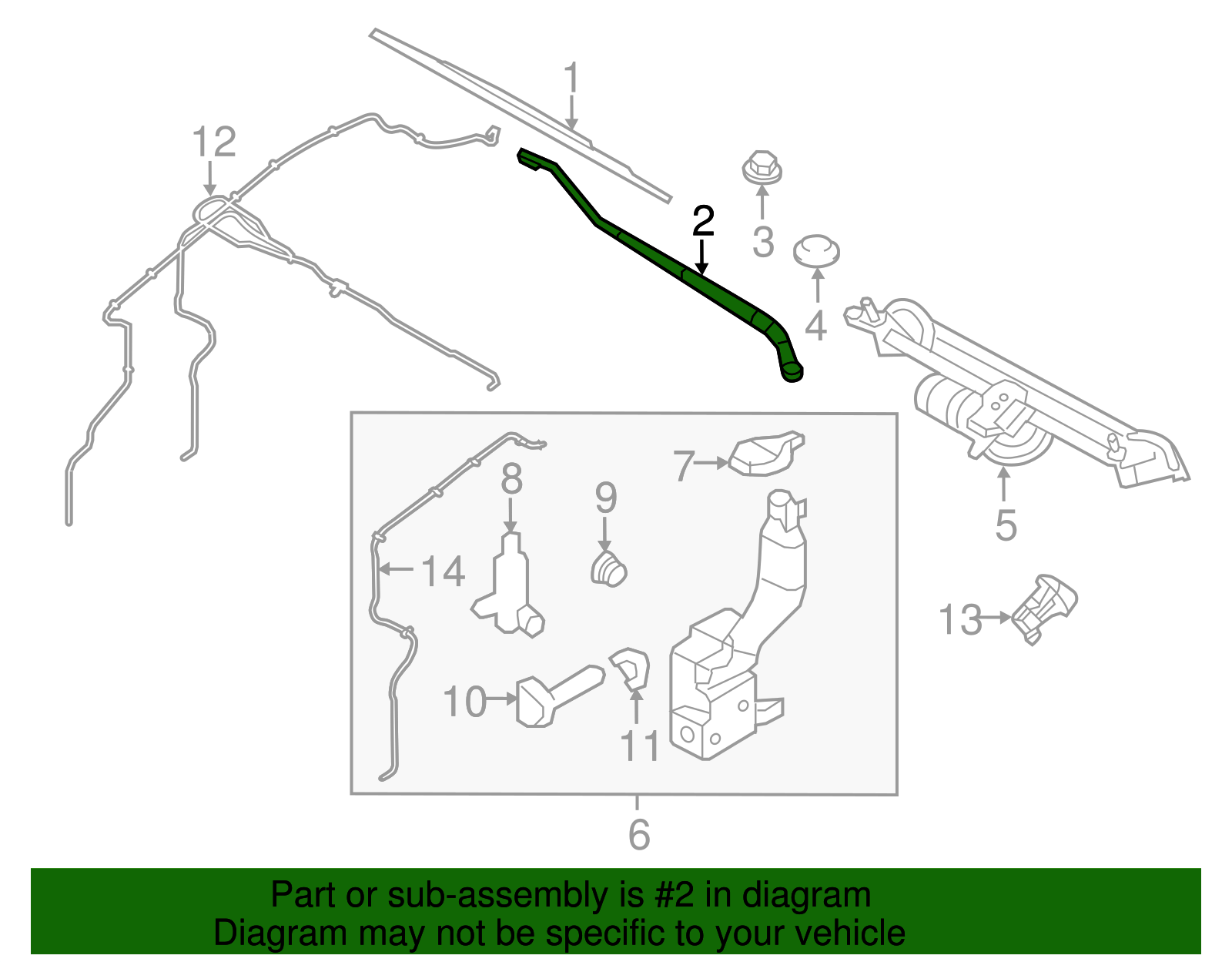 1
12
2
3
4
5
7
8
9
14
13
10
11
6

Part or sub-assembly is #2 in diagram
Diagram may not be specific to your vehicle