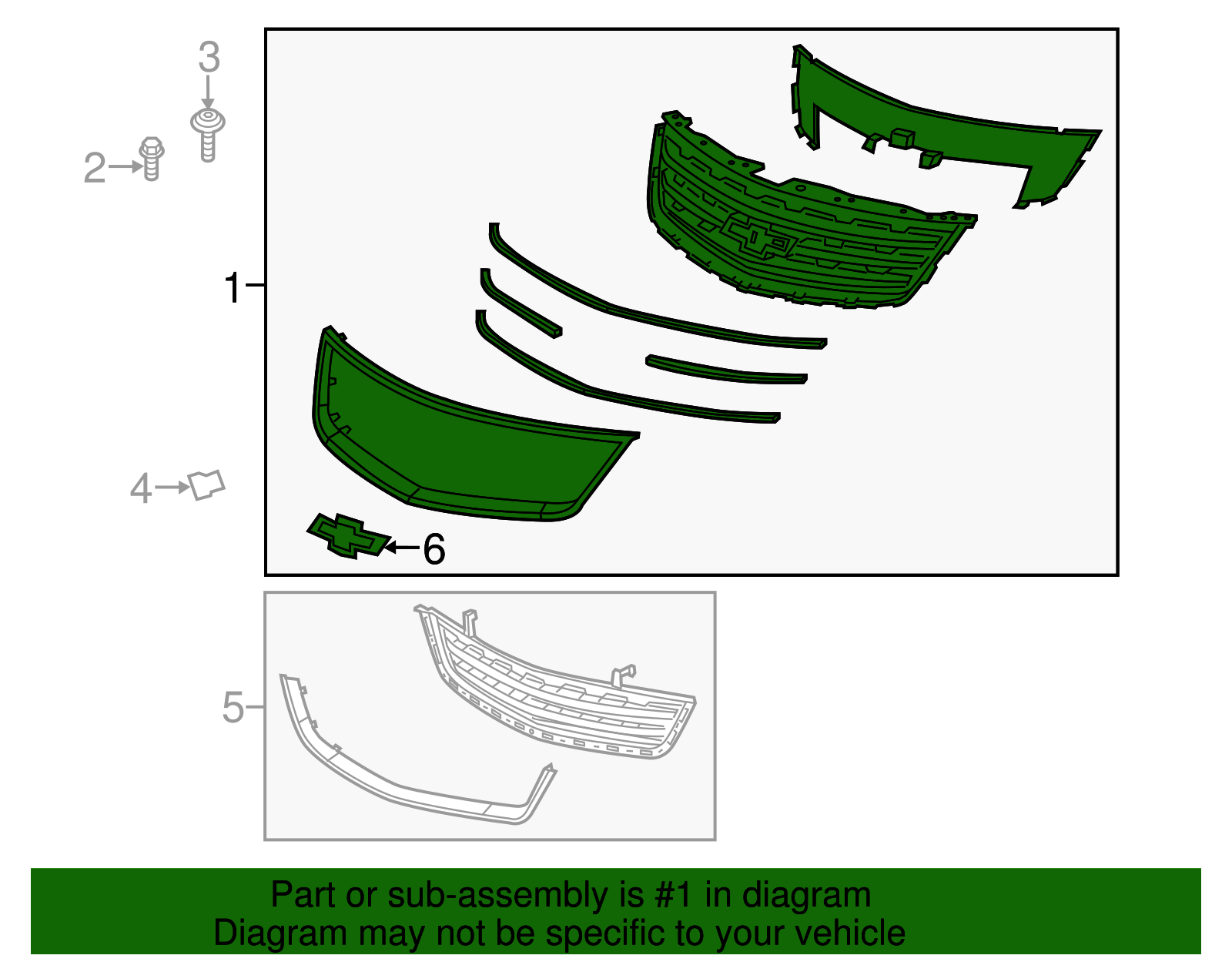 3

2

1

4

6

5

Part or sub-assembly is #1 in diagram
Diagram may not be specific to your vehicle