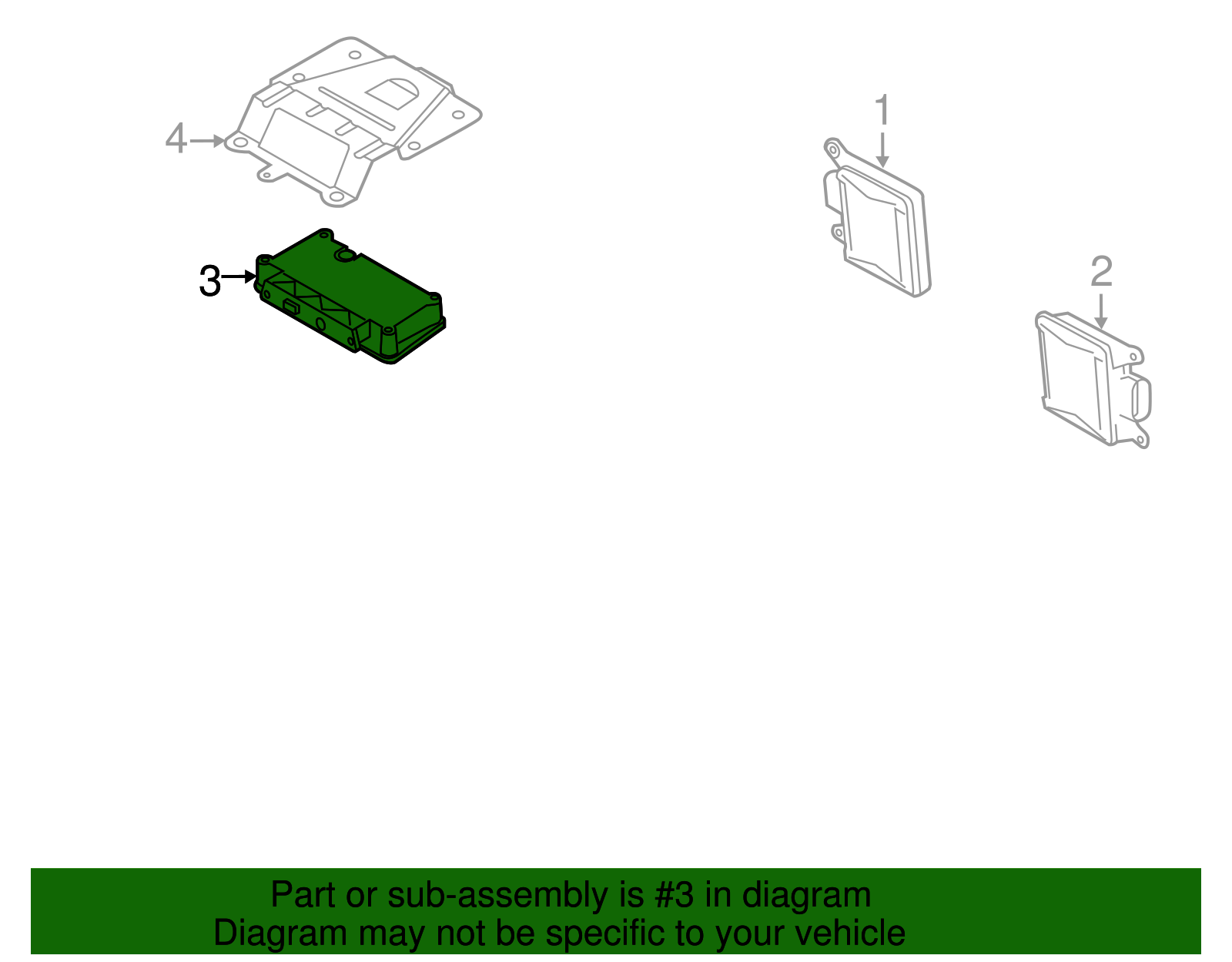 4
1
3
2
Part or sub-assembly is #3 in diagram
Diagram may not be specific to your vehicle