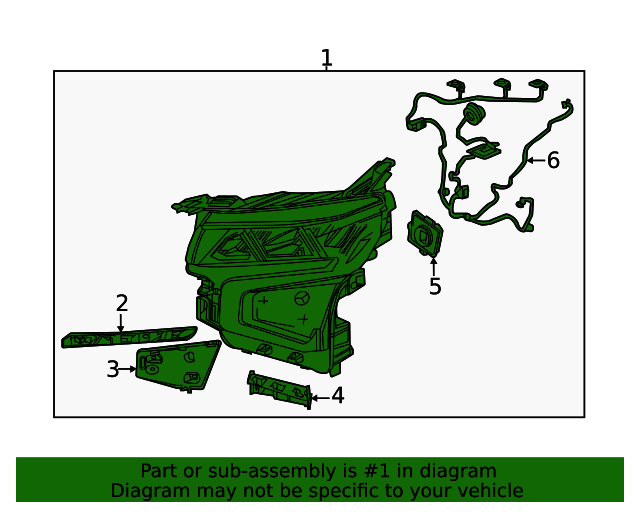 1

6

5

2

3

4

Part or sub-assembly is #1 in diagram
Diagram may not be specific to your vehicle