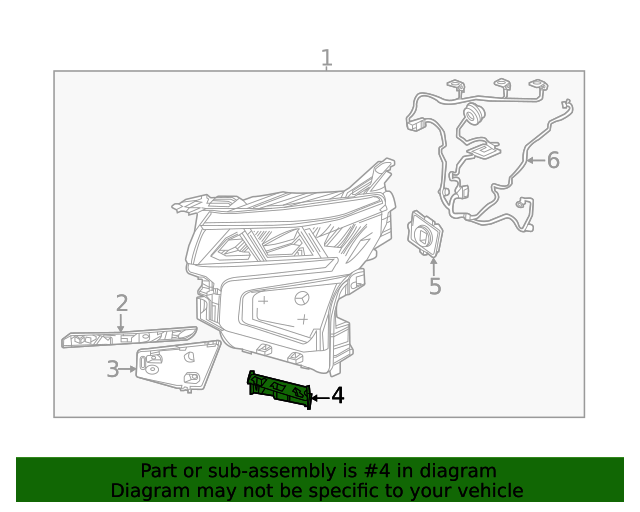 1

6

5

2

3

4

Part or sub-assembly is #4 in diagram
Diagram may not be specific to your vehicle